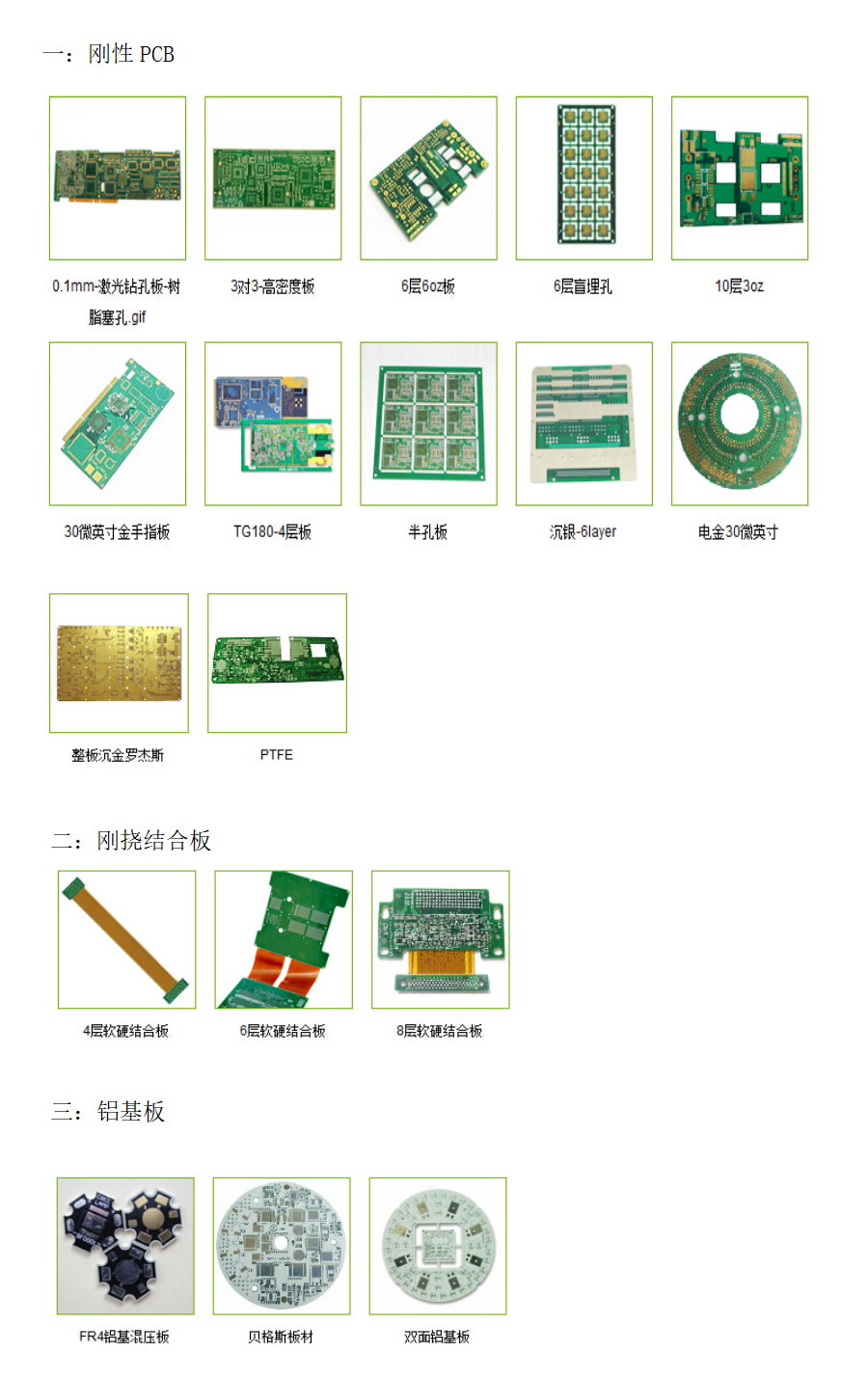 一：刚性 PCB

0.1mm-激光钻孔板-树脂塞孔.gif

3对3-高密度板

6层6oz板

6层盲埋孔

10层3oz

30微英寸金手指板

TG180-4层板

半孔板

沉银-6layer

电金30微英寸

整板沉金罗杰斯

PTFE

二：刚挠结合板

4层软硬结合板

6层软硬结合板

8层软硬结合板

三：铝基板

FR4铝基混压板

贝格斯板材

双面铝基板